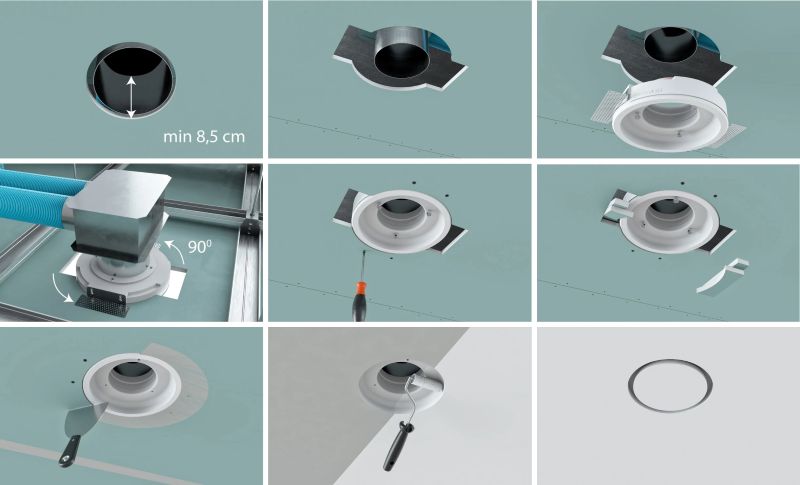 min 8,5 cm

$90^0$